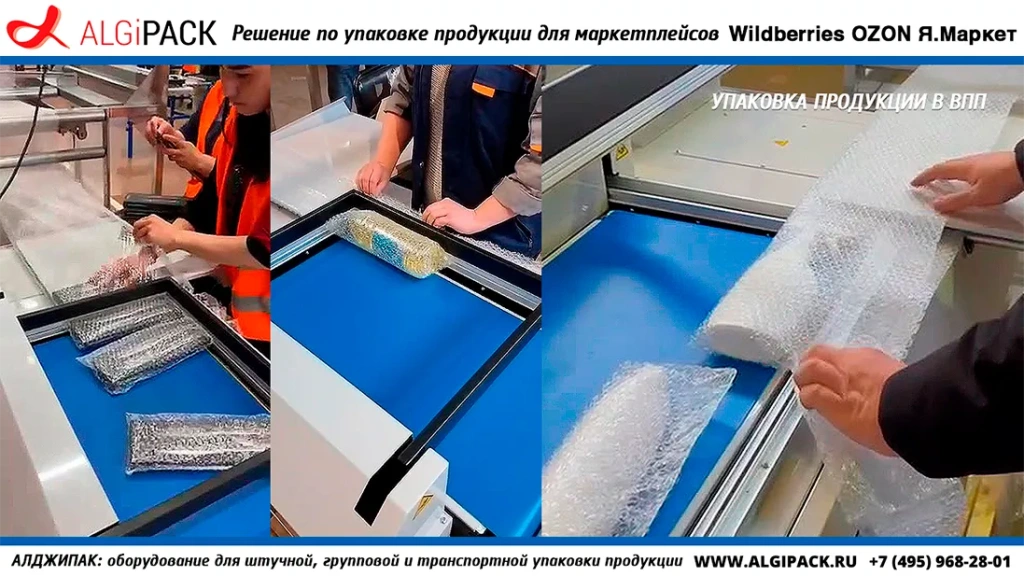 ALGiPACK Решение по упаковке продукции для маркетплейсов Wildberries OZON Я.Маркет

УПАКОВКА ПРОДУКЦИИ В ВПП

АЛДЖИПАК: оборудование для штучной, групповой и транспортной упаковки продукции WWW.ALGIPACK.RU +7 (495) 968-28-01